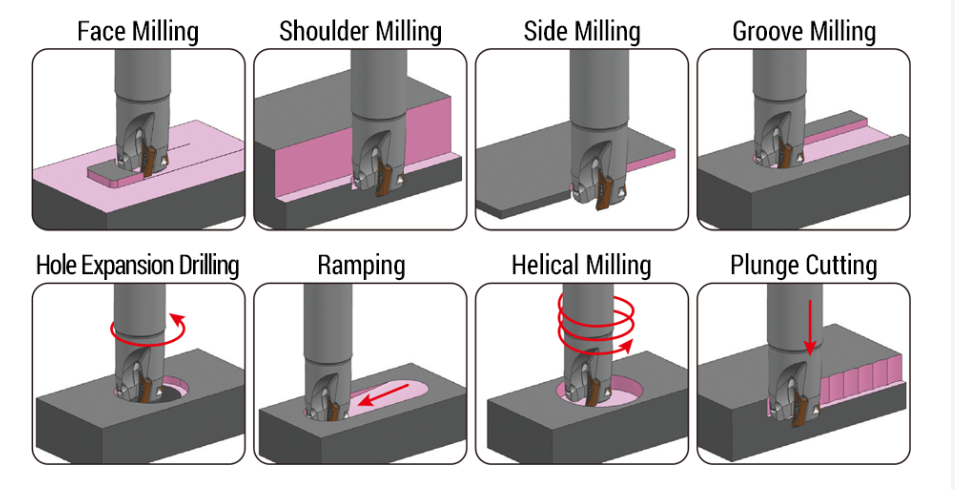 Face Milling

Shoulder Milling

Side Milling

Groove Milling

Hole Expansion Drilling

Ramping

Helical Milling

Plunge Cutting